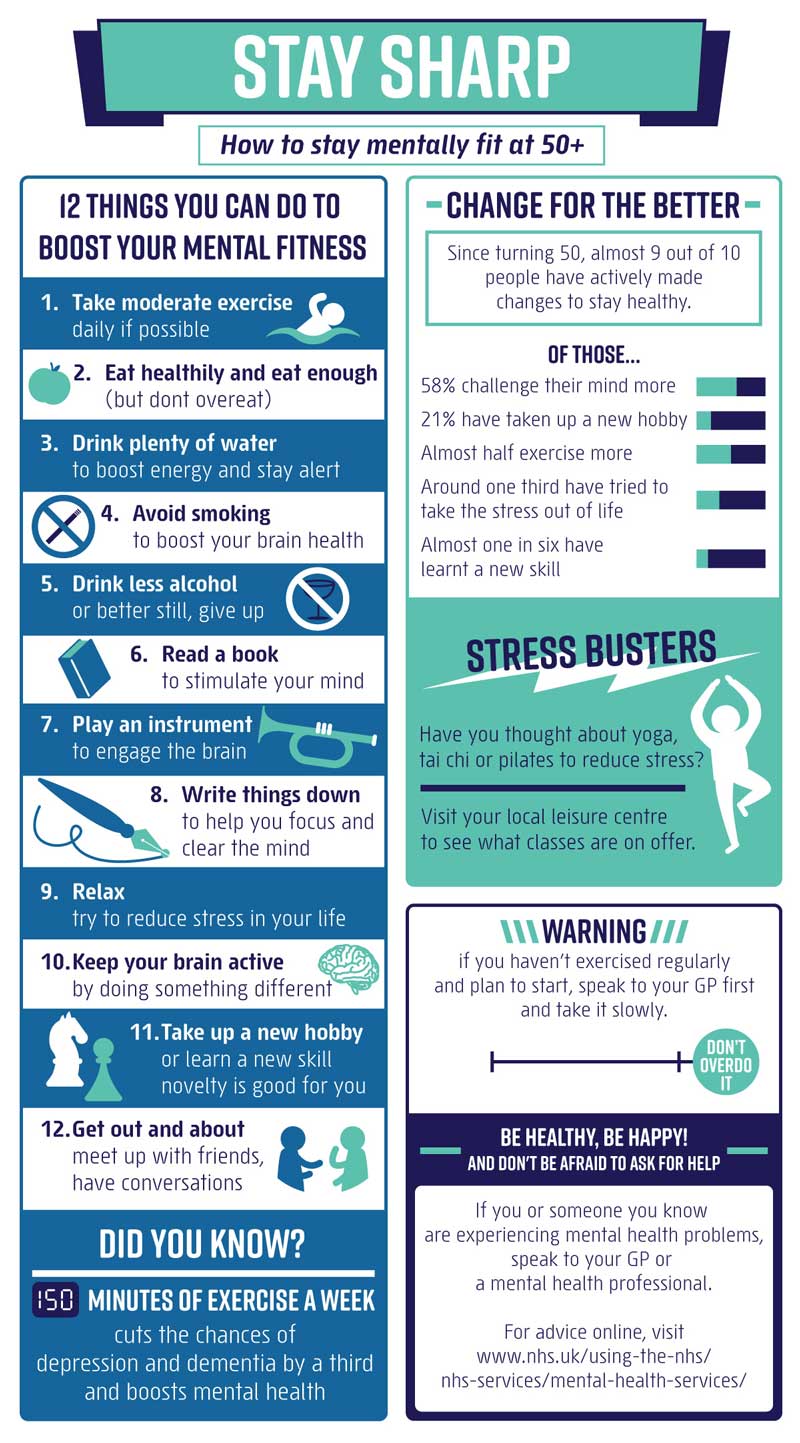 STAY SHARP

How to stay mentally fit at 50+

12 THINGS YOU CAN DO TO BOOST YOUR MENTAL FITNESS

1. Take moderate exercise daily if possible

2. Eat healthily and eat enough (but dont overeat)

3. Drink plenty of water to boost energy and stay alert

4. Avoid smoking to boost your brain health

5. Drink less alcohol or better still, give up

6. Read a book to stimulate your mind

7. Play an instrument to engage the brain

8. Write things down to help you focus and clear the mind

9. Relax try to reduce stress in your life

10. Keep your brain active by doing something different

11. Take up a new hobby or learn a new skill novelty is good for you

12. Get out and about meet up with friends, have conversations

DID YOU KNOW?

150 MINUTES OF EXERCISE A WEEK

cuts the chances of depression and dementia by a third and boosts mental health

CHANGE FOR THE BETTER

Since turning 50, almost 9 out of 10 people have actively made changes to stay healthy.

OF THOSE...

58% challenge their mind more

21% have taken up a new hobby

Almost half exercise more

Around one third have tried to take the stress out of life

Almost one in six have learnt a new skill

STRESS BUSTERS

Have you thought about yoga, tai chi or pilates to reduce stress?

Visit your local leisure centre to see what classes are on offer.

WARNING

if you haven't exercised regularly and plan to start, speak to your GP first and take it slowly.

DON'T OVERDO IT

BE HEALTHY, BE HAPPY!
AND DON'T BE AFRAID TO ASK FOR HELP

If you or someone you know are experiencing mental health problems, speak to your GP or a mental health professional.

For advice online, visit www.nhs.uk/using-the-nhs/nhs-services/mental-health-services/