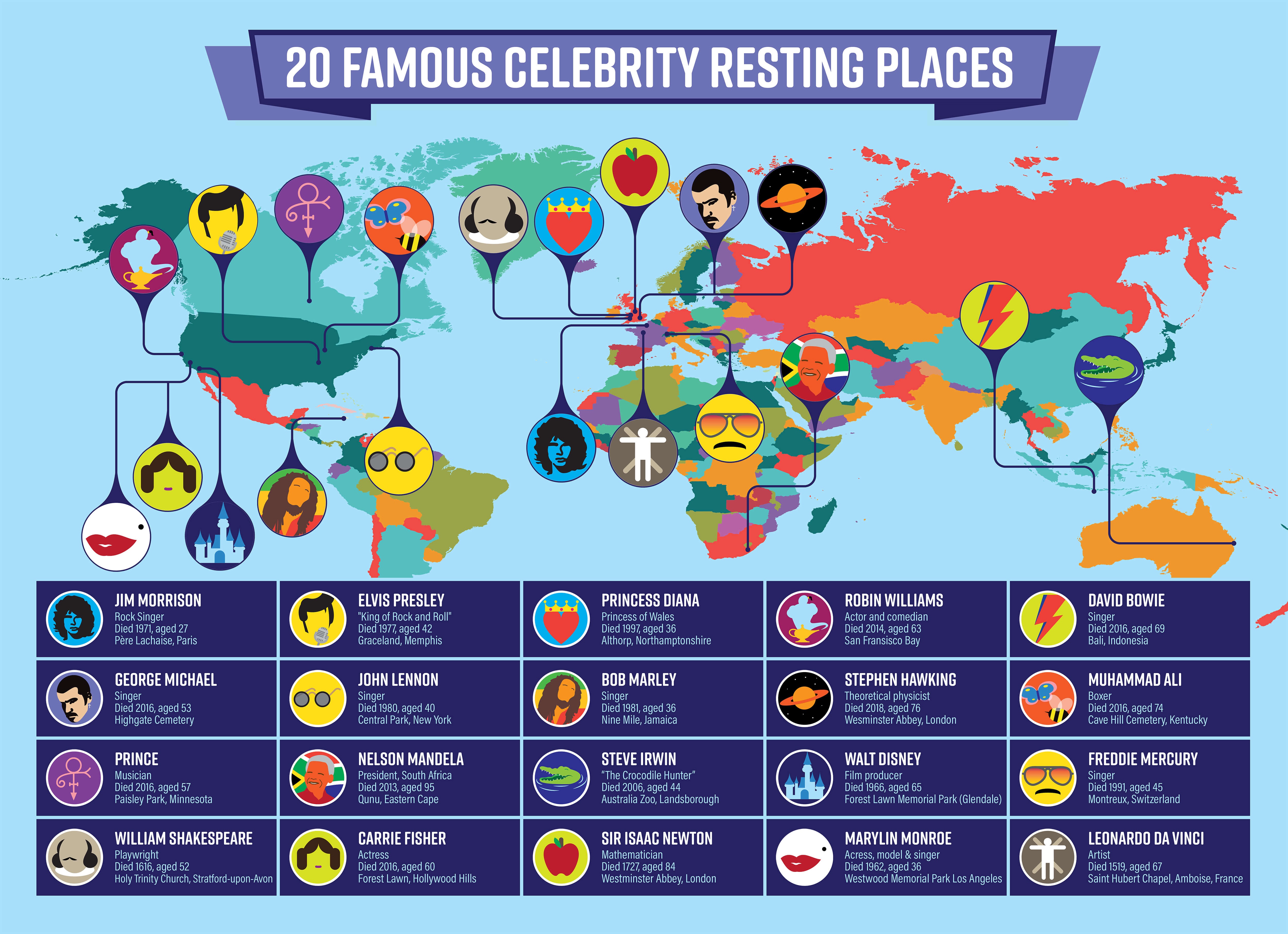 20 FAMOUS CELEBRITY RESTING PLACES

JIM MORRISON
Rock Singer
Died 1971, aged 27
Père Lachaise, Paris

ELVIS PRESLEY
"King of Rock and Roll"
Died 1977, aged 42
Graceland, Memphis

PRINCESS DIANA
Princess of Wales
Died 1997, aged 36
Althorp, Northamptonshire

ROBIN WILLIAMS
Actor and comedian
Died 2014, aged 63
San Fransisco Bay

DAVID BOWIE
Singer
Died 2016, aged 69
Bali, Indonesia

GEORGE MICHAEL
Singer
Died 2016, aged 53
Highgate Cemetery

JOHN LENNON
Singer
Died 1980, aged 40
Central Park, New York

BOB MARLEY
Singer
Died 1981, aged 36
Nine Mile, Jamaica

STEPHEN HAWKING
Theoretical physicist
Died 2018, aged 76
Wesminster Abbey, London

MUHAMMAD ALI
Boxer
Died 2016, aged 74
Cave Hill Cemetery, Kentucky

PRINCE
Musician
Died 2016, aged 57
Paisley Park, Minnesota

NELSON MANDELA
President, South Africa
Died 2013, aged 95
Qunu, Eastern Cape

STEVE IRWIN
"The Crocodile Hunter"
Died 2006, aged 44
Australia Zoo, Landsborough

WALT DISNEY
Film producer
Died 1966, aged 65
Forest Lawn Memorial Park (Glendale)

FREDDIE MERCURY
Singer
Died 1991, aged 45
Montreux, Switzerland

WILLIAM SHAKESPEARE
Playwright
Died 1616, aged 52
Holy Trinity Church, Stratford-upon-Avon

CARRIE FISHER
Actress
Died 2016, aged 60
Forest Lawn, Hollywood Hills

SIR ISAAC NEWTON
Mathematician
Died 1727, aged 84
Westminster Abbey, London

MARYLIN MONROE
Acress, model & singer
Died 1962, aged 36
Westwood Memorial Park Los Angeles

LEONARDO DA VINCI
Artist
Died 1519, aged 67
Saint Hubert Chapel, Amboise, France